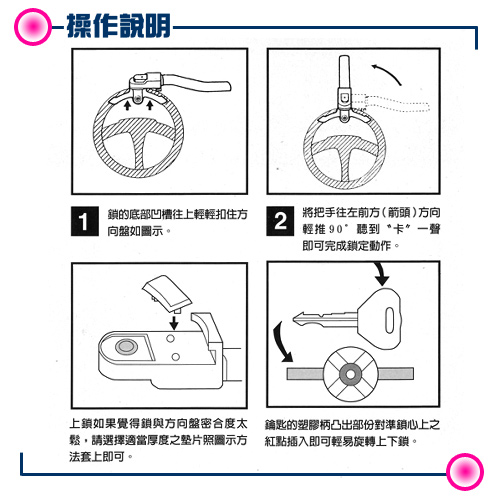 操作說明

1 鎖的底部凹槽往上輕輕扣住方向盤如圖示。

2 將把手往左前方（箭頭）方向輕推 90° 聽到〝卡〞一聲即可完成鎖定動作。

上鎖如果覺得鎖與方向盤密合度太鬆，請選擇適當厚度之墊片照圖示方法套上即可。

鑰匙的塑膠柄凸出部份對準鎖心上之紅點插入即可輕易旋轉上下鎖。