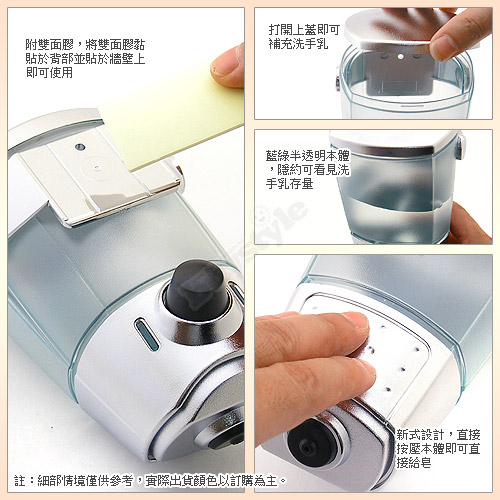 附雙面膠，將雙面膠黏貼於背部並貼於牆壁上即可使用

打開上蓋即可補充洗手乳

藍綠半透明本體，隱約可看見洗手乳存量

新式設計，直接按壓本體即可直接給皂

註：細部情境僅供參考，實際出貨顏色以訂購為主。