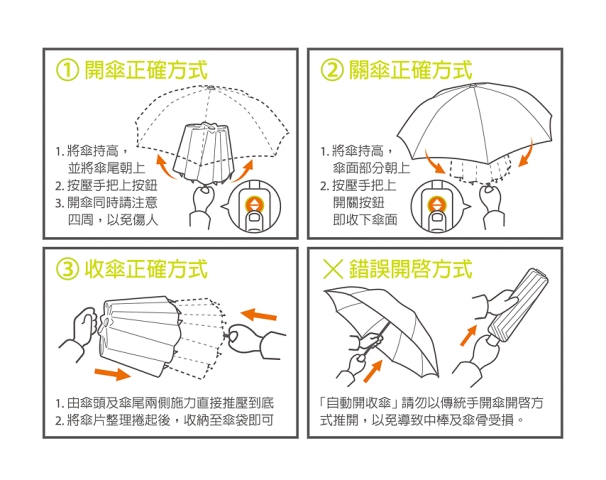 ① 開傘正確方式

1. 將傘持高，並將傘尾朝上
2. 按壓手把上按鈕
3. 開傘同時請注意四周，以免傷人

② 關傘正確方式

1. 將傘持高，傘面部分朝上
2. 按壓手把上開關按鈕即收下傘面

③ 收傘正確方式

1. 由傘頭及傘尾兩側施力直接推壓到底
2. 將傘片整理捲起後，收納至傘袋即可

✕ 錯誤開啓方式

「自動開收傘」請勿以傳統手開傘開啓方式推開，以免導致中棒及傘骨受損。