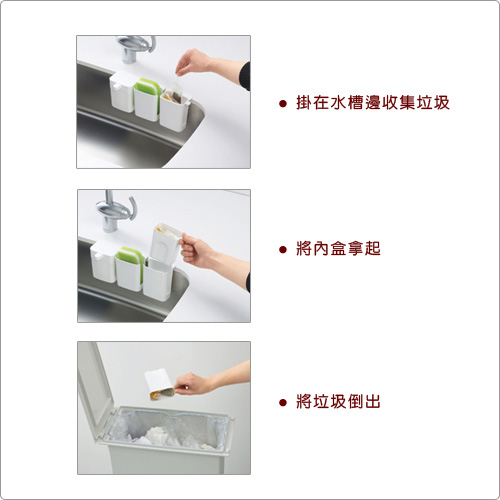 ● 掛在水槽邊收集垃圾

● 將內盒拿起

● 將垃圾倒出