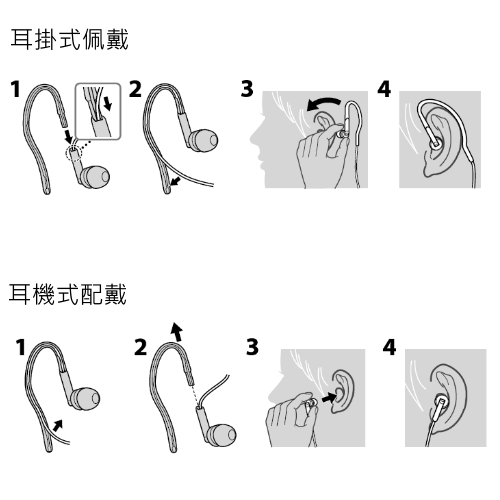 耳掛式佩戴

1

2

3

4

耳機式配戴

1

2

3

4