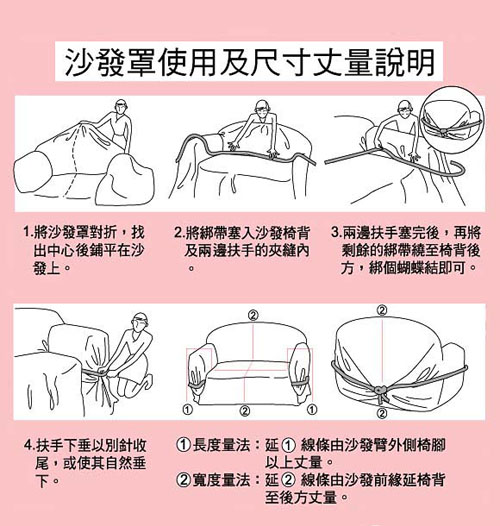 沙發罩使用及尺寸丈量說明

1.將沙發罩對折，找出中心後鋪平在沙發上。

2.將綁帶塞入沙發椅背及兩邊扶手的夾縫內。

3.兩邊扶手塞完後，再將剩餘的綁帶繞至椅背後方，綁個蝴蝶結即可。

②

①
②
①

②

②

4.扶手下垂以別針收尾，或使其自然垂下。

①長度量法：延 ① 線條由沙發臂外側椅腳以上丈量。
②寬度量法：延 ② 線條由沙發前緣延椅背至後方丈量。