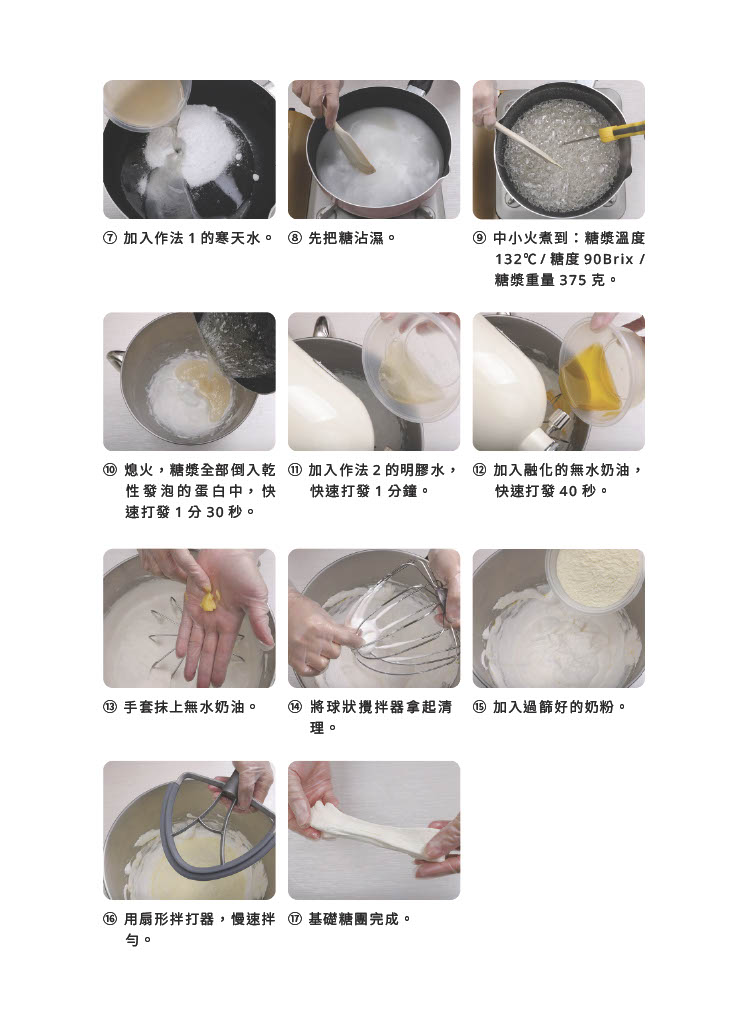 ⑦ 加入作法 1 的寒天水。

⑧ 先把糖沾濕。

⑨ 中小火煮到：糖漿溫度 132℃ / 糖度 90Brix / 糖漿重量 375 克。

⑩ 熄火，糖漿全部倒入乾性發泡的蛋白中，快速打發 1 分 30 秒。

⑪ 加入作法 2 的明膠水，快速打發 1 分鐘。

⑫ 加入融化的無水奶油，快速打發 40 秒。

⑬ 手套抹上無水奶油。

⑭ 將球狀攪拌器拿起清理。

⑮ 加入過篩好的奶粉。

⑯ 用扇形拌打器，慢速拌勻。

⑰ 基礎糖團完成。